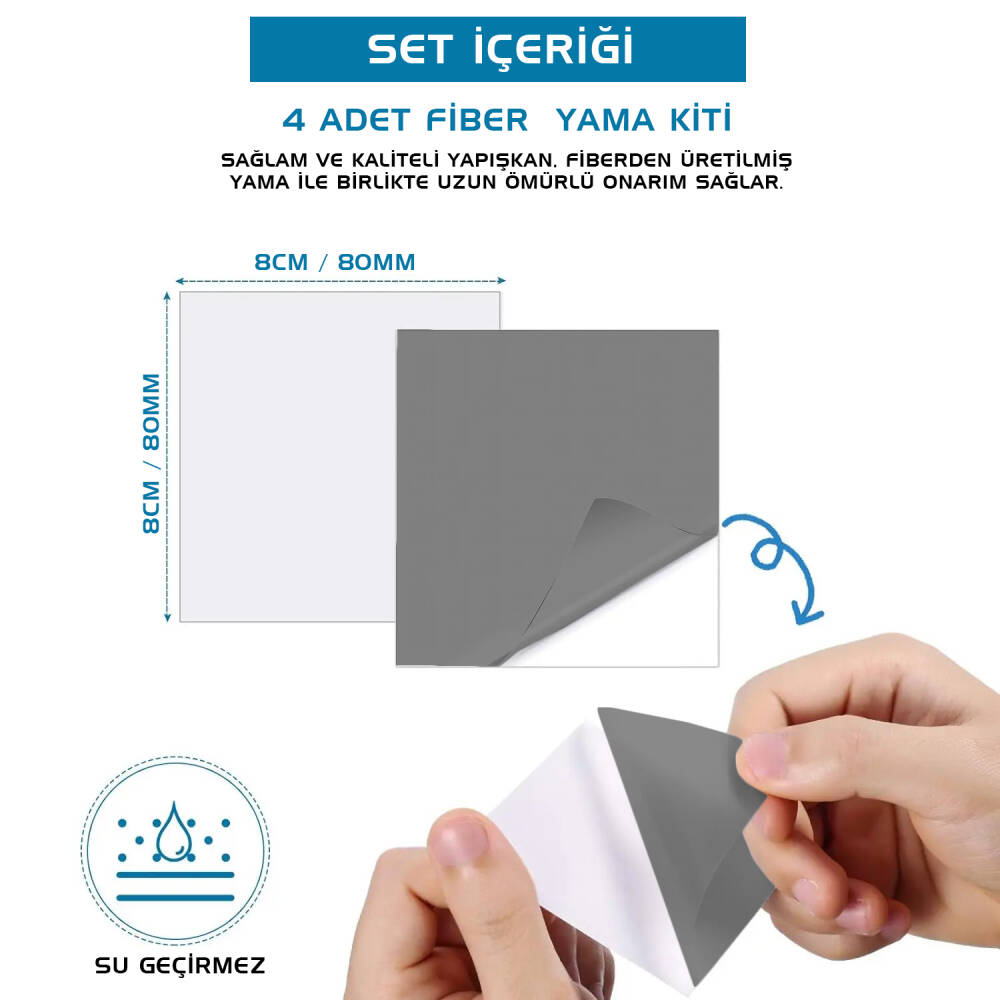 SET İÇERİĞİ

4 ADET FİBER YAMA KİTİ

SAĞLAM VE KALİTELİ YAPIŞKAN. FİBERDEN ÜRETİLMİŞ YAMA İLE BİRLİKTE UZUN ÖMÜRLÜ ONARIM SAĞLAR.

8CM / 80MM

8CM / 80MM

SU GEÇİRMEZ