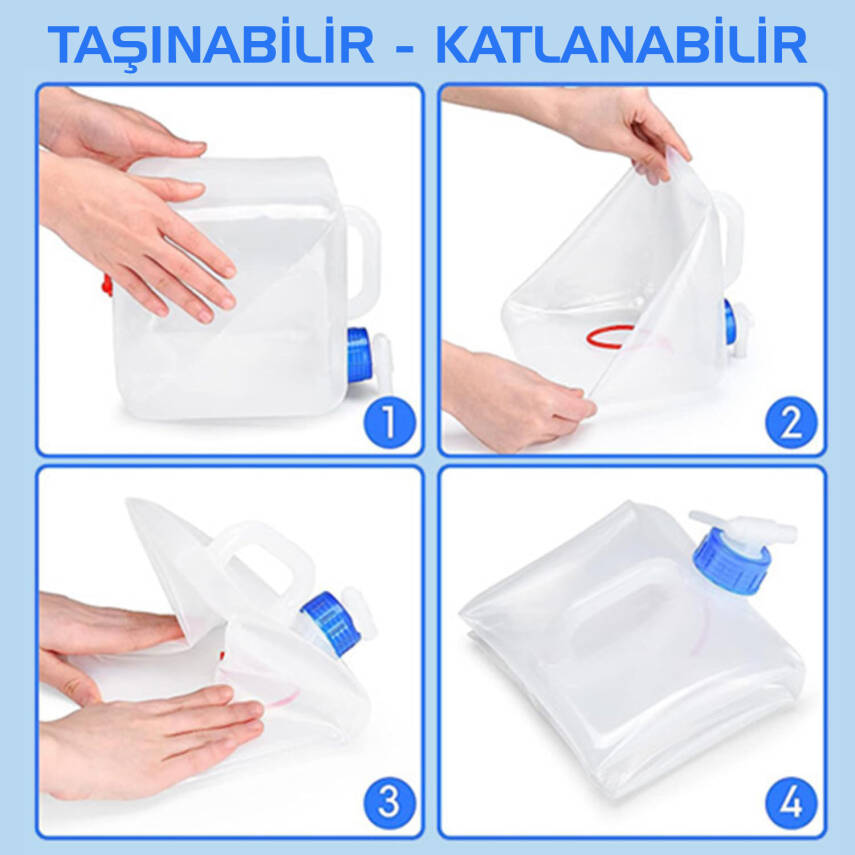 TAŞINABİLİR - KATLANABİLİR

1

2

3

4